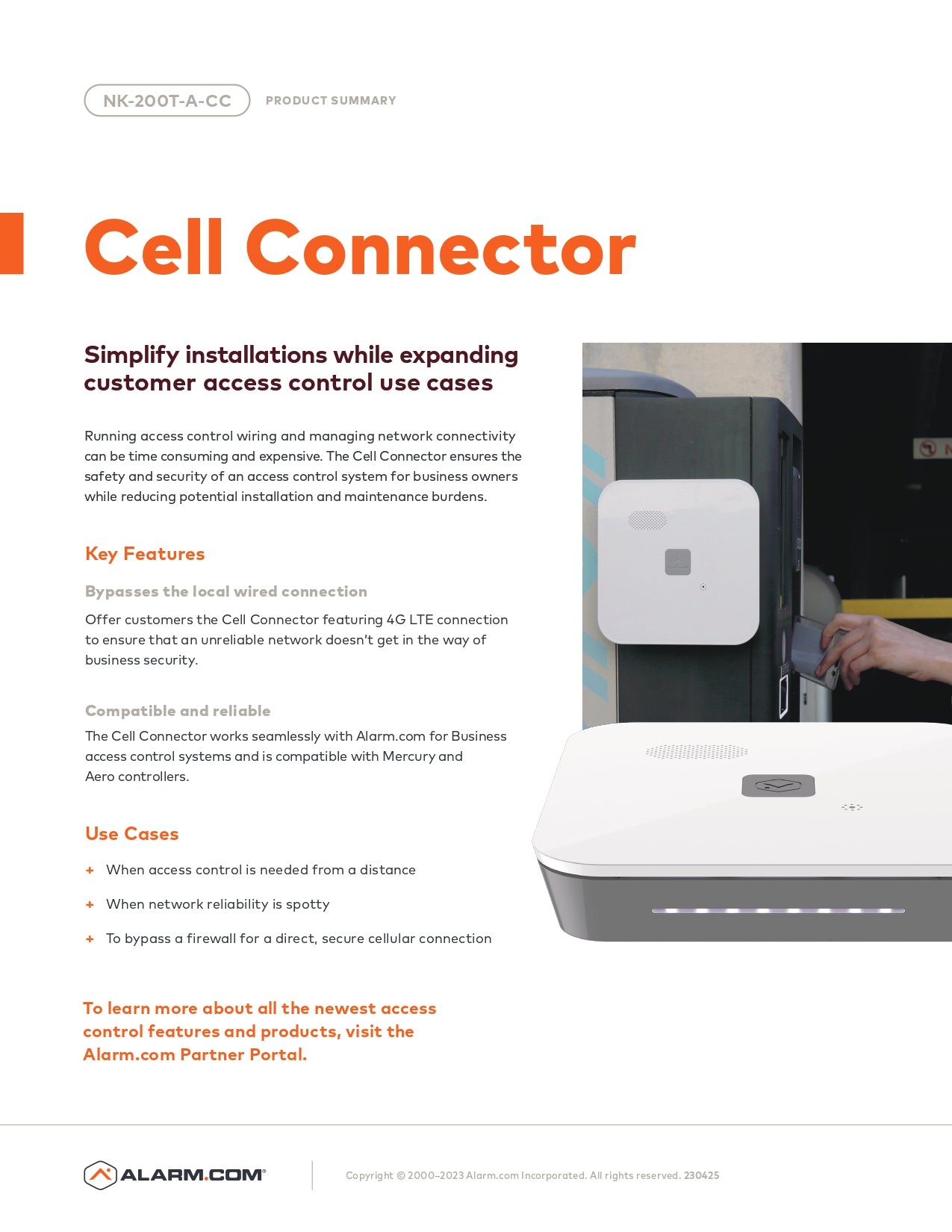 NK-200T-A-CC PRODUCT SUMMARY

Cell Connector

Simplify installations while expanding customer access control use cases

Running access control wiring and managing network connectivity can be time consuming and expensive. The Cell Connector ensures the safety and security of an access control system for business owners while reducing potential installation and maintenance burdens.

Key Features

Bypasses the local wired connection

Offer customers the Cell Connector featuring 4G LTE connection to ensure that an unreliable network doesn't get in the way of business security.

Compatible and reliable

The Cell Connector works seamlessly with Alarm.com for Business access control systems and is compatible with Mercury and Aero controllers.

Use Cases

+ When access control is needed from a distance

+ When network reliability is spotty

+ To bypass a firewall for a direct, secure cellular connection

To learn more about all the newest access control features and products, visit the Alarm.com Partner Portal.

ALARM.COM®

Copyright © 2000–2023 Alarm.com Incorporated. All rights reserved. 230425